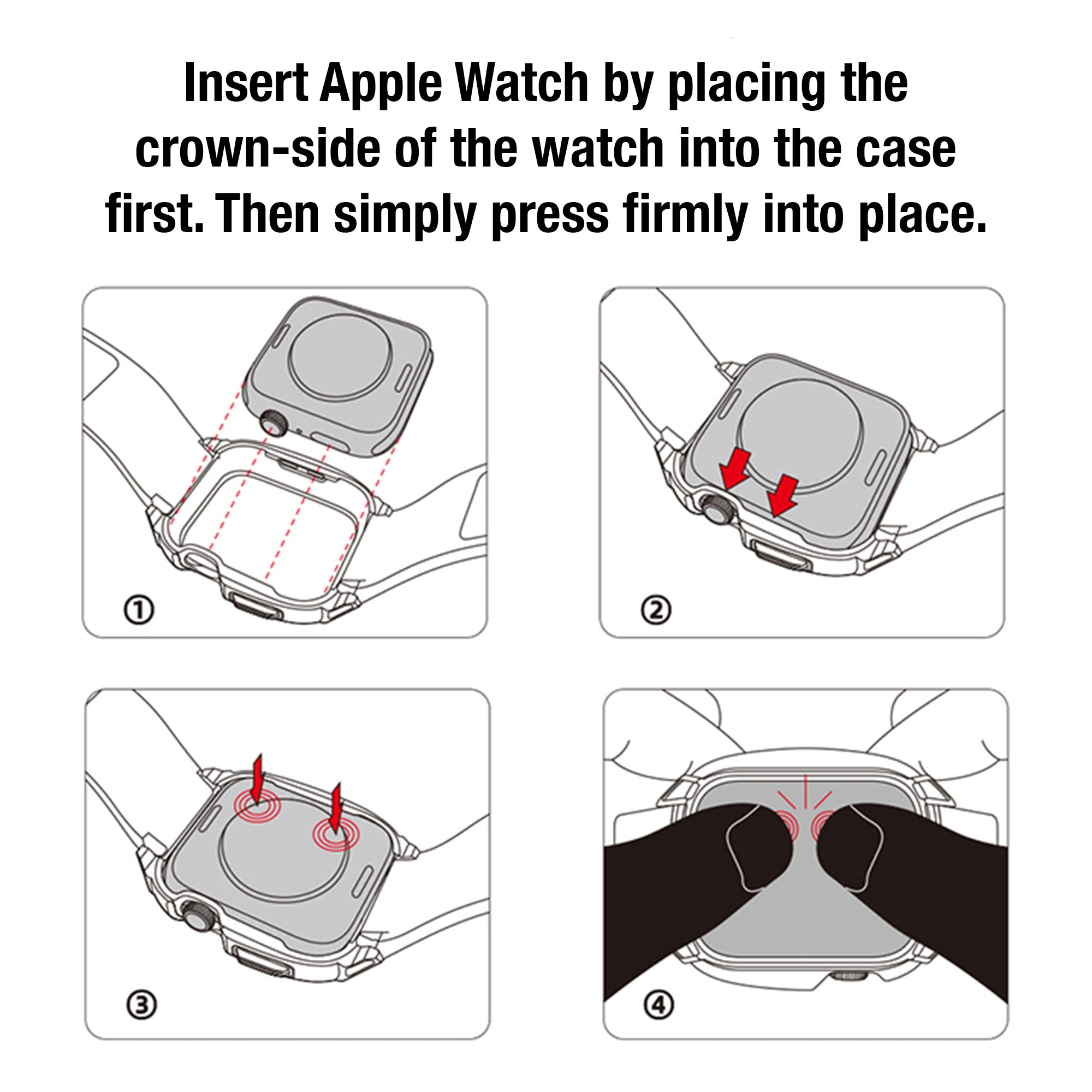 Insert Apple Watch by placing the crown-side of the watch into the case first. Then simply press firmly into place.

①

②

③

④